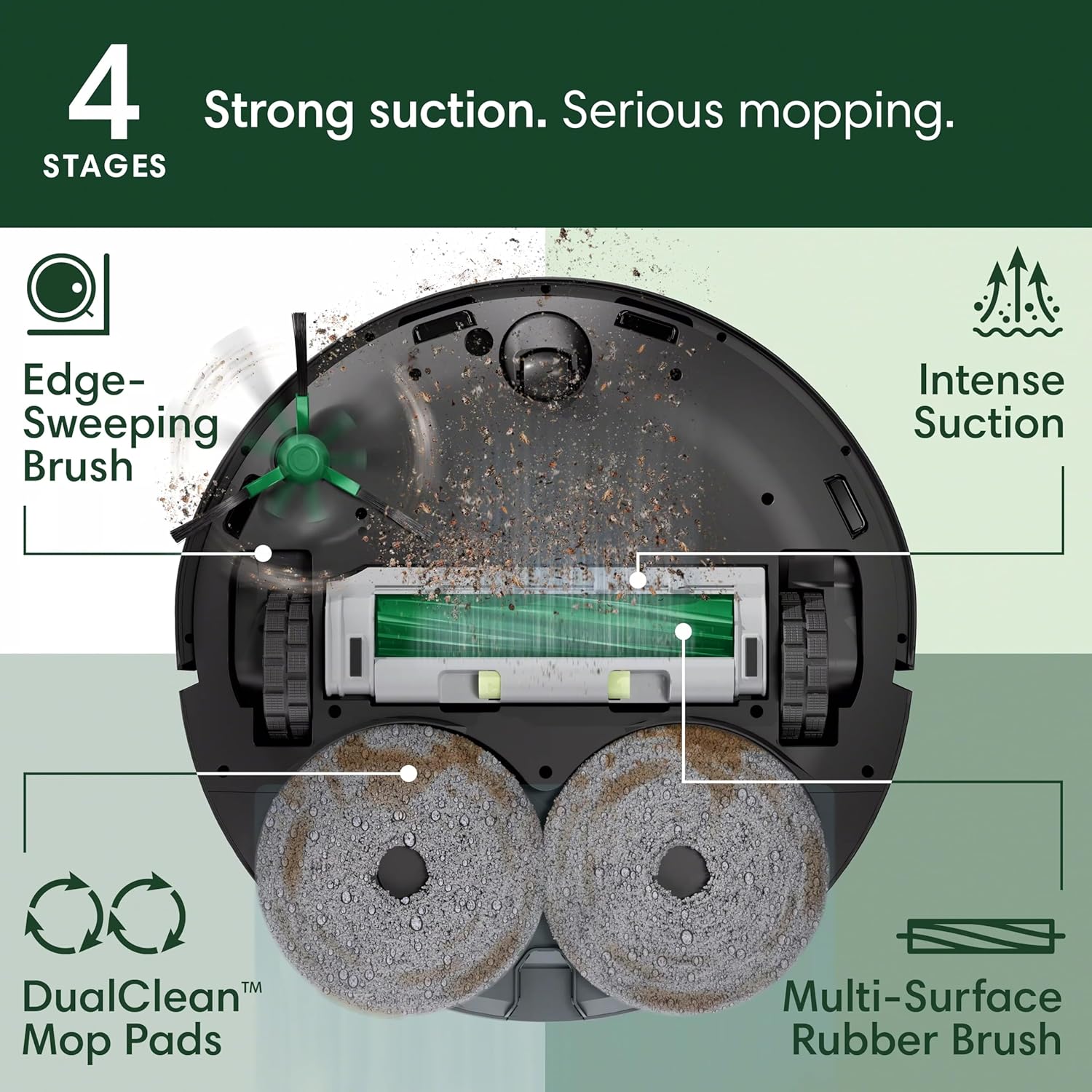 4
STAGES

Strong suction. Serious mopping.

Edge-Sweeping Brush

Intense Suction

DualClean™ Mop Pads

Multi-Surface Rubber Brush