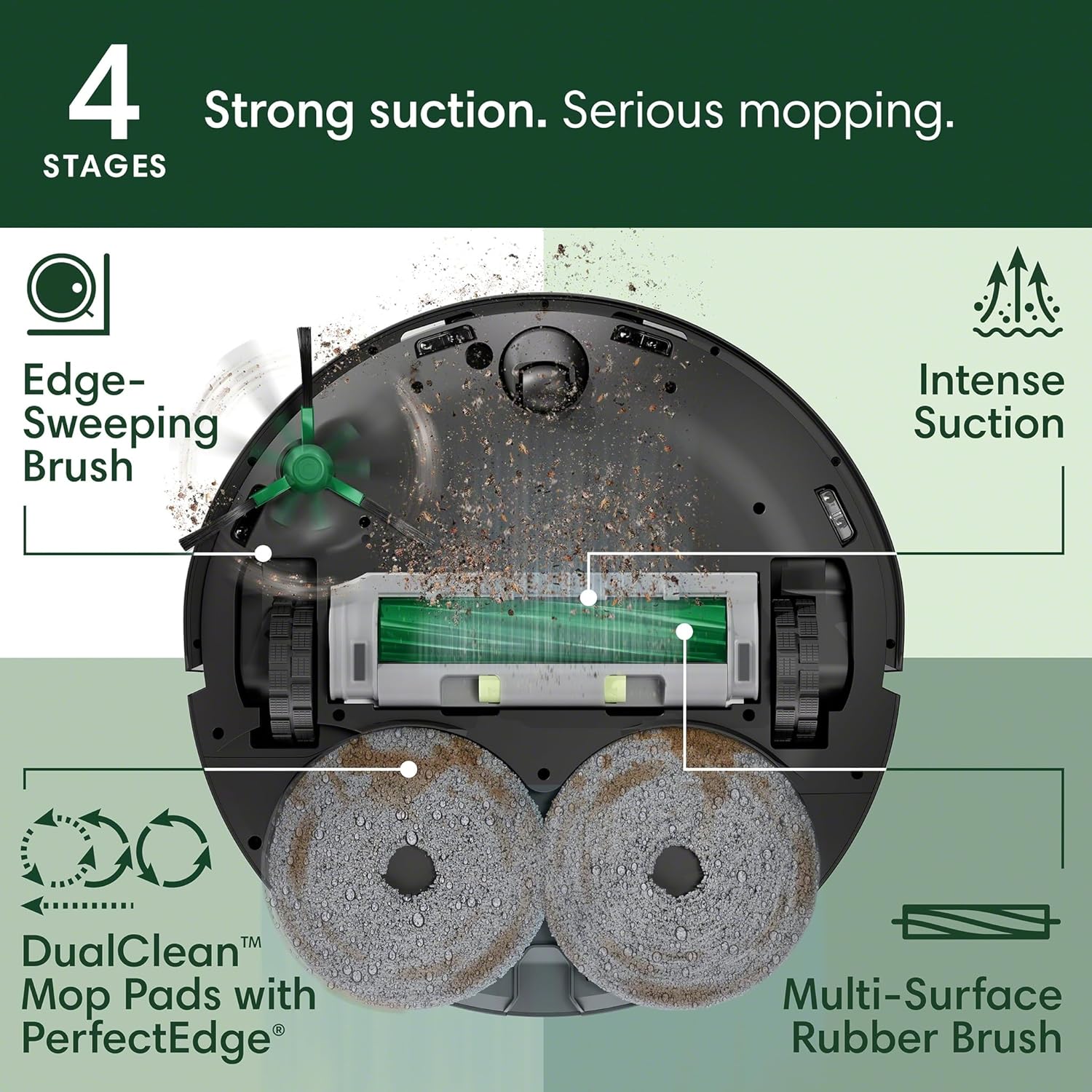 4
STAGES

Strong suction. Serious mopping.

Edge-Sweeping Brush

Intense Suction

DualClean™ Mop Pads with PerfectEdge®

Multi-Surface Rubber Brush