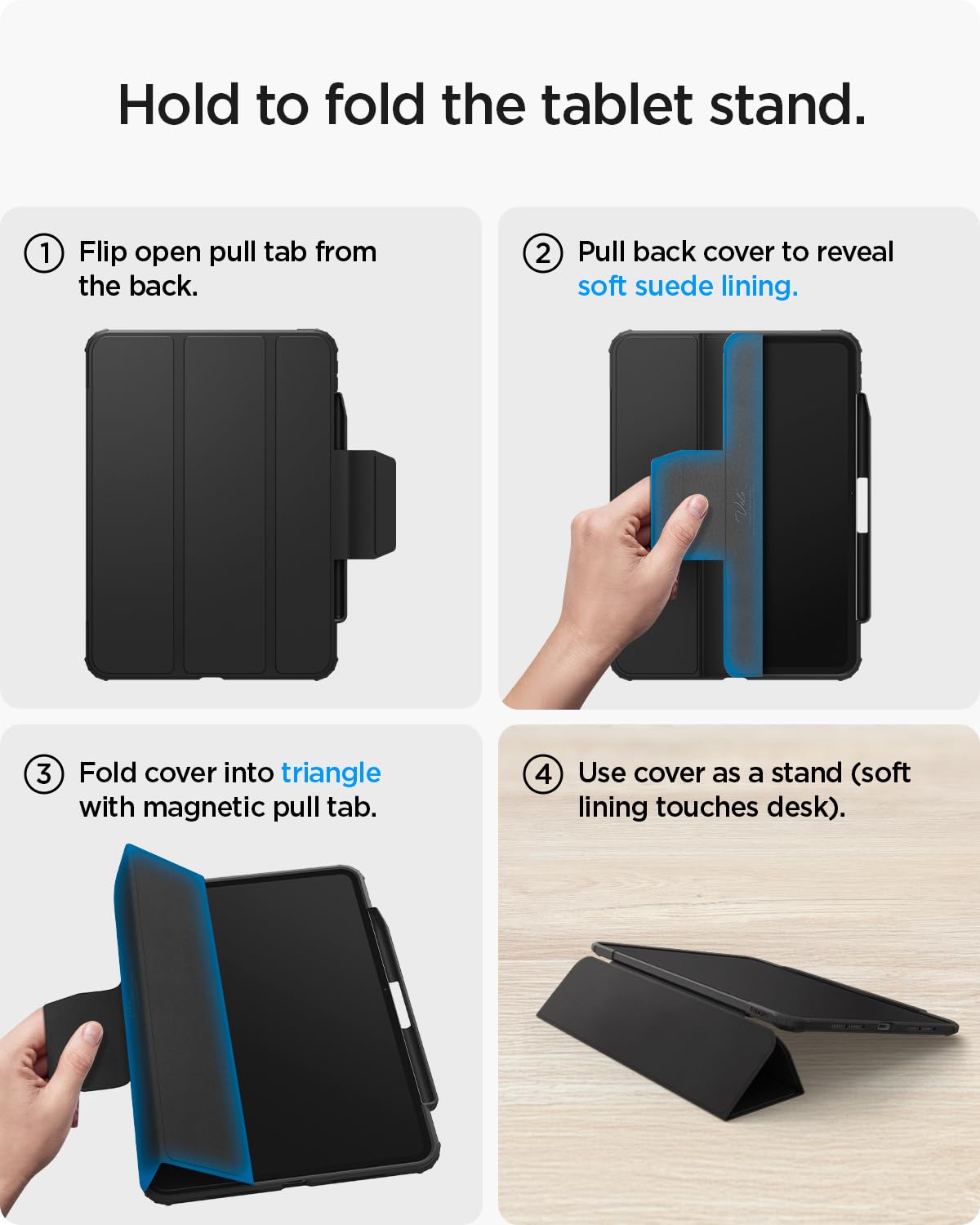 Hold to fold the tablet stand.

① Flip open pull tab from the back.

② Pull back cover to reveal soft suede lining.

③ Fold cover into triangle with magnetic pull tab.

④ Use cover as a stand (soft lining touches desk).