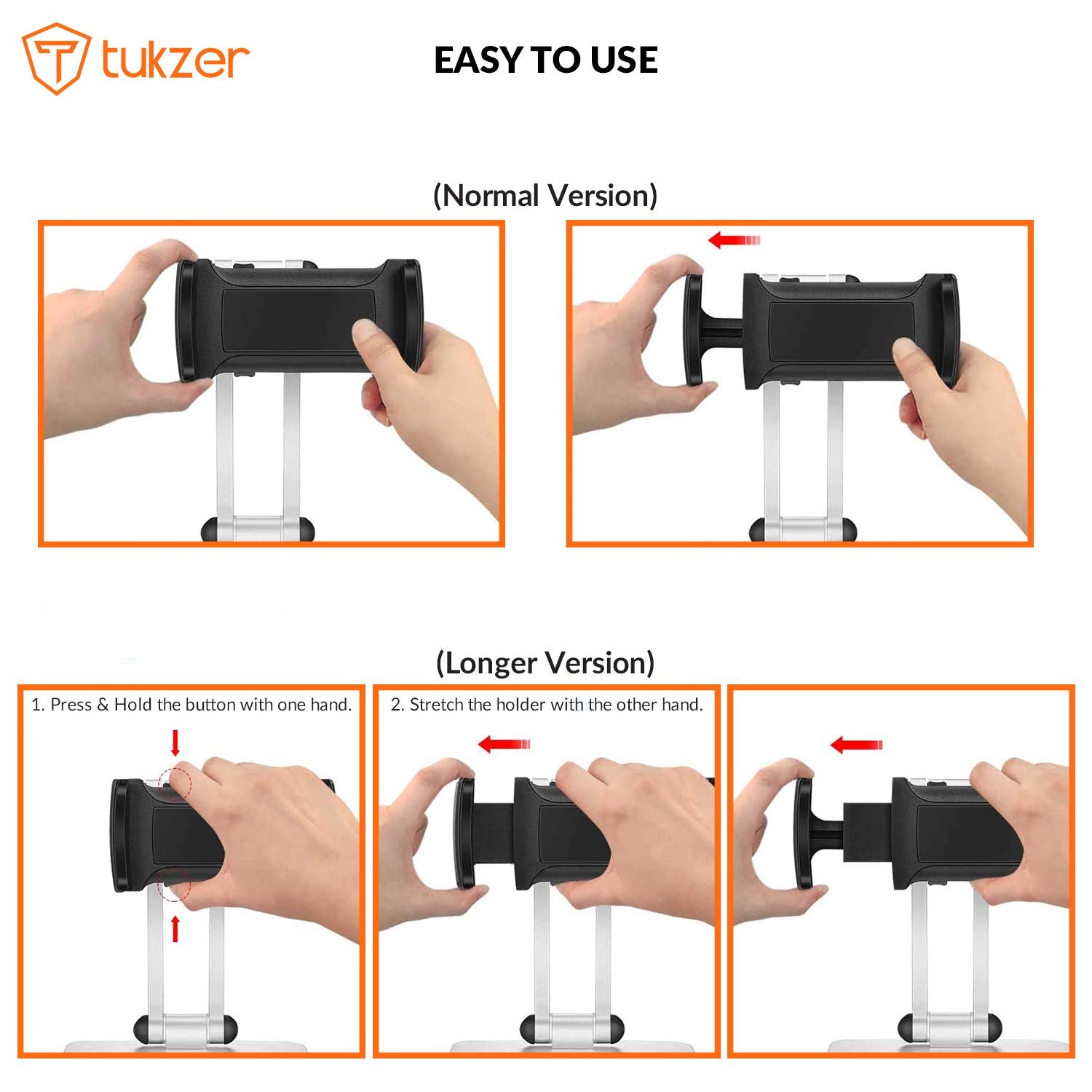 tukzer

EASY TO USE

(Normal Version)

(Longer Version)

1. Press & Hold the button with one hand.

2. Stretch the holder with the other hand.