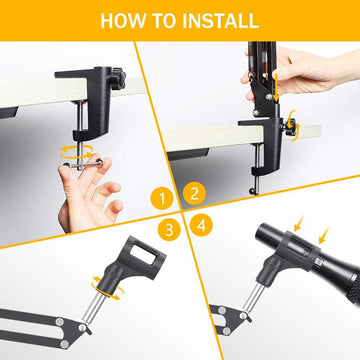 HOW TO INSTALL

1

2

3

4